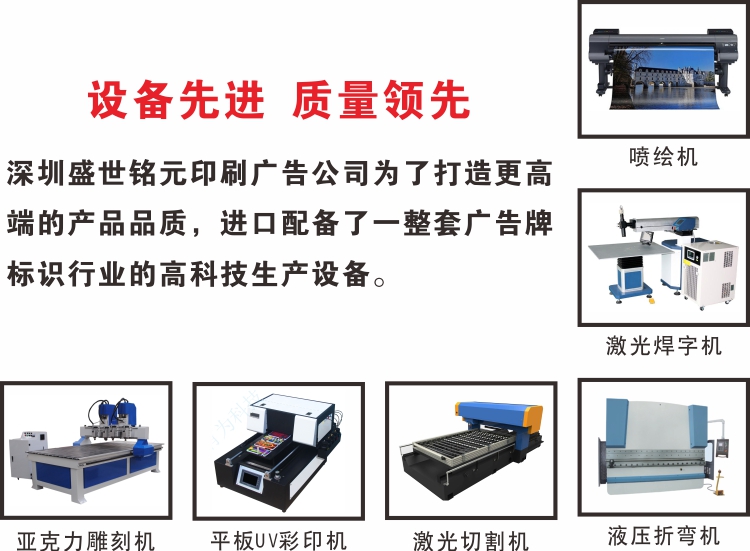 设备先进 质量领先

深圳盛世铭元印刷广告公司为了打造更高端的产品品质，进口配备了一整套广告牌标识行业的高科技生产设备。

喷绘机

激光焊字机

亚克力雕刻机

平板UV彩印机

激光切割机

液压折弯机